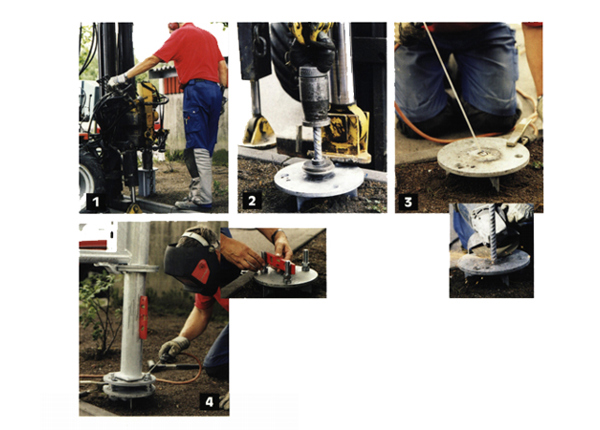 1

2

3

4